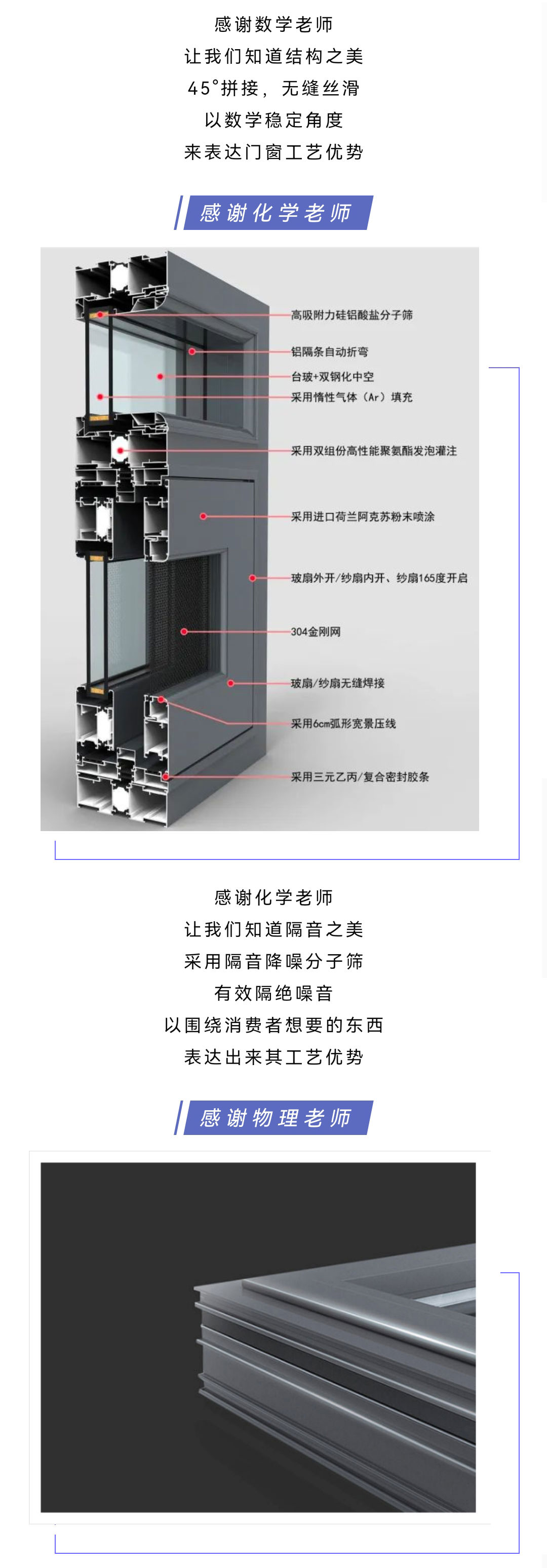 感谢数学老师
让我们知道结构之美
45°拼接，无缝丝滑
以数学稳定角度
来表达门窗工艺优势

感谢化学老师

高吸附力硅铝酸盐分子筛
铝隔条自动折弯
台玻+双钢化中空
采用惰性气体（Ar）填充
采用双组份高性能聚氨酯发泡灌注
采用进口荷兰阿克苏粉末喷涂
玻扇外开/纱扇内开、纱扇165度开启
304金刚网
玻扇/纱扇无缝焊接
采用6cm弧形宽景压线
采用三元乙丙/复合密封胶条

感谢化学老师
让我们知道隔音之美
采用隔音降噪分子筛
有效隔绝噪音
以围绕消费者想要的东西
表达出来其工艺优势

感谢物理老师